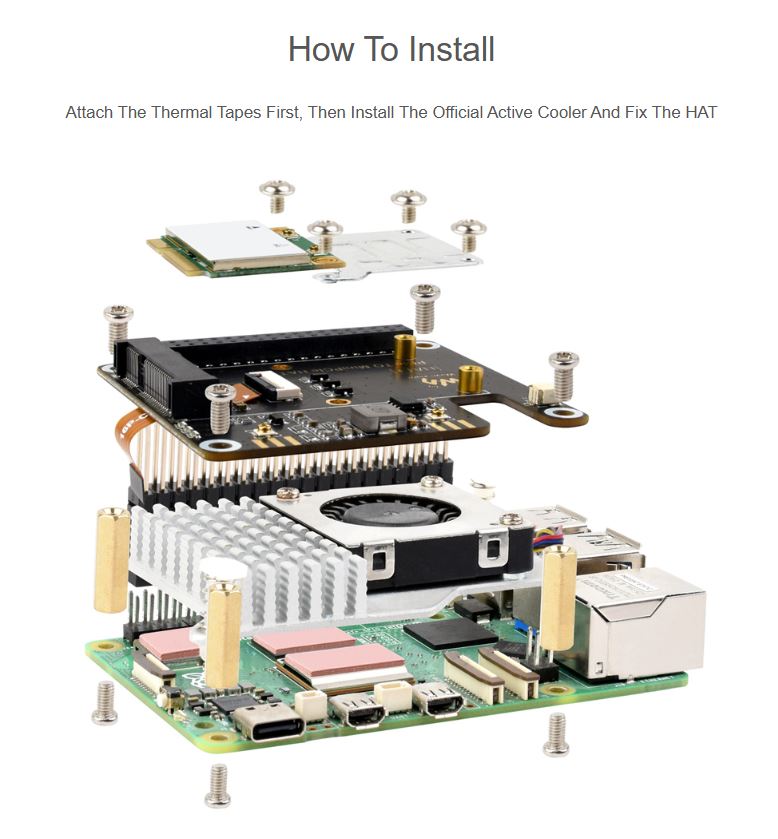 How To Install

Attach The Thermal Tapes First, Then Install The Official Active Cooler And Fix The HAT